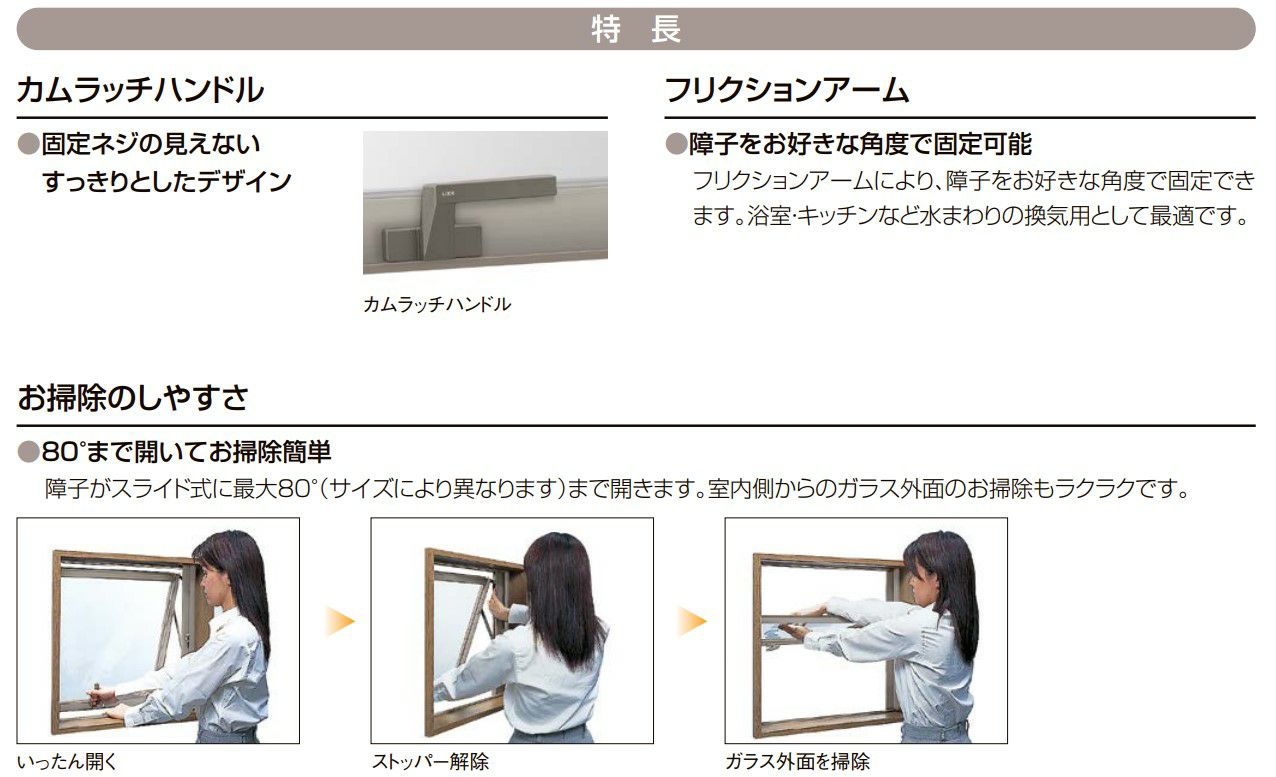 特　長

カムラッチハンドル

●固定ネジの見えない
すっきりとしたデザイン

カムラッチハンドル

フリクションアーム

●障子をお好きな角度で固定可能
フリクションアームにより、障子をお好きな角度で固定できます。浴室･キッチンなど水まわりの換気用として最適です。

お掃除のしやすさ

●80°まで開いてお掃除簡単
障子がスライド式に最大80°（サイズにより異なります）まで開きます。室内側からのガラス外面のお掃除もラクラクです。

いったん開く

ストッパー解除

ガラス外面を掃除