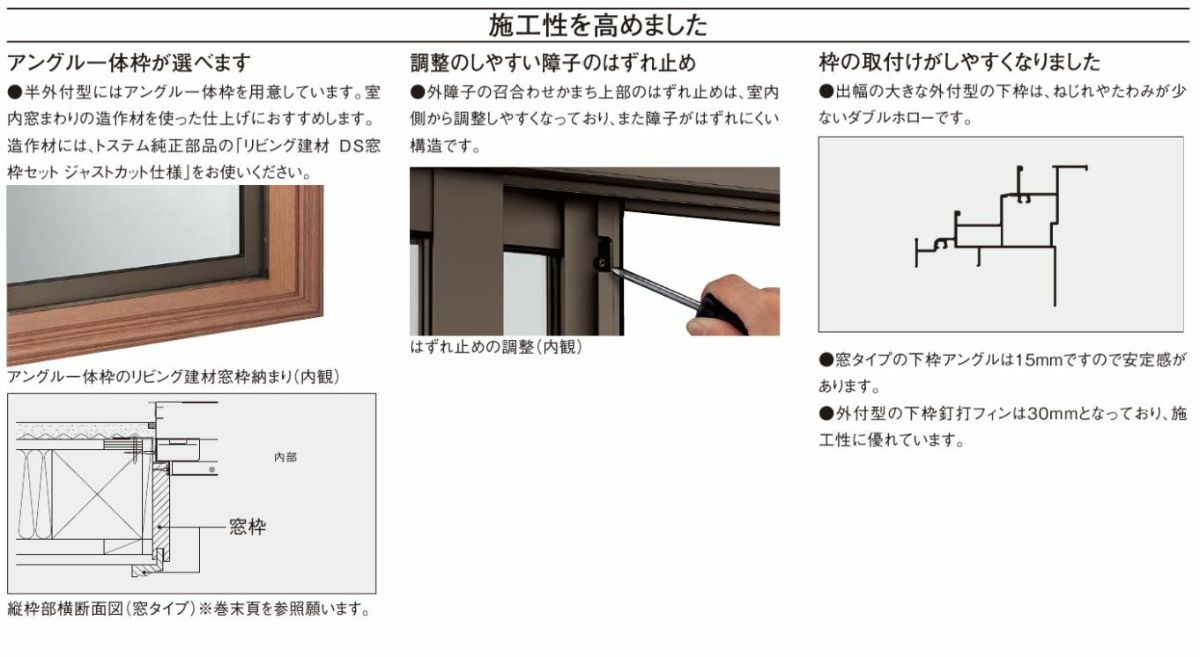 施工性を高めました

アングル一体枠が選べます

●半外付型にはアングル一体枠を用意しています。室内窓まわりの造作材を使った仕上げにおすすめします。造作材には、トステム純正部品の「リビング建材 DS窓枠セット ジャストカット仕様」をお使いください。

アングル一体枠のリビング建材窓枠納まり(内観)

内部

窓枠

縦枠部横断面図(窓タイプ)※巻末頁を参照願います。

調整のしやすい障子のはずれ止め

●外障子の召合わせかまち上部のはずれ止めは、室内側から調整しやすくなっており、また障子がはずれにくい構造です。

はずれ止めの調整(内観)

枠の取付けがしやすくなりました

●出幅の大きな外付型の下枠は、ねじれやたわみが少ないダブルホローです。

●窓タイプの下枠アングルは15mmですので安定感があります。

●外付型の下枠釘打フィンは30mmとなっており、施工性に優れています。